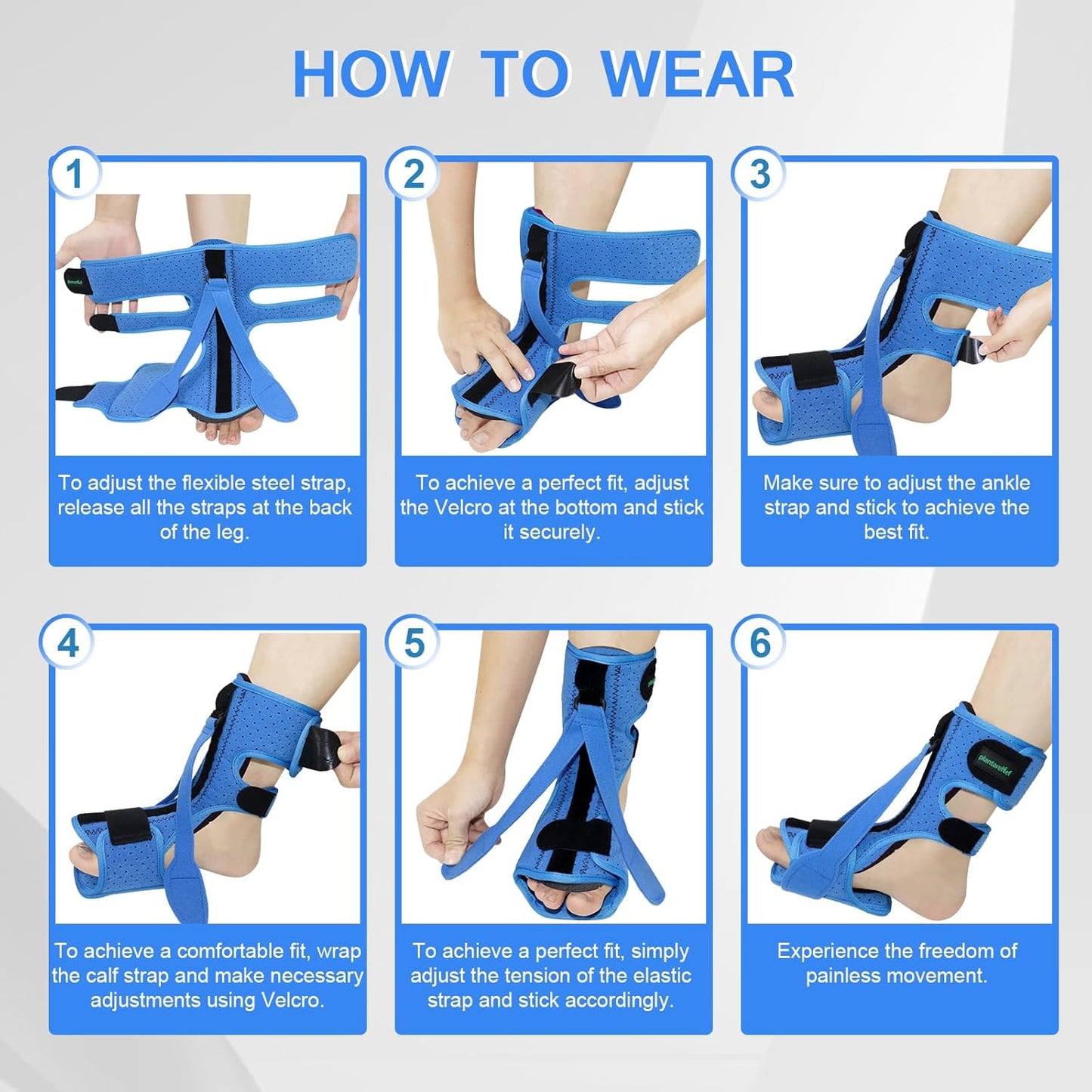 HOW TO WEAR

1

To adjust the flexible steel strap, release all the straps at the back of the leg.

2

To achieve a perfect fit, adjust the Velcro at the bottom and stick it securely.

3

Make sure to adjust the ankle strap and stick to achieve the best fit.

4

To achieve a comfortable fit, wrap the calf strap and make necessary adjustments using Velcro.

5

To achieve a perfect fit, simply adjust the tension of the elastic strap and stick accordingly.

6

plantarrelief

Experience the freedom of painless movement.